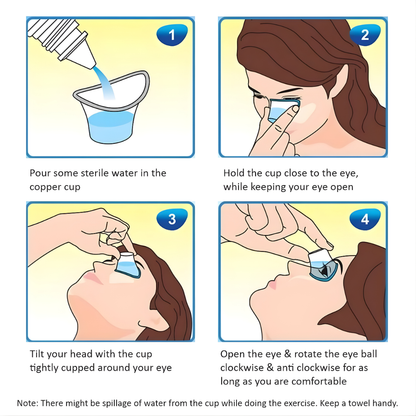 1

Pour some sterile water in the copper cup

2

Hold the cup close to the eye, while keeping your eye open

3

Tilt your head with the cup tightly cupped around your eye

4

Open the eye & rotate the eye ball clockwise & anti clockwise for as long as you are comfortable

Note: There might be spillage of water from the cup while doing the exercise. Keep a towel handy.