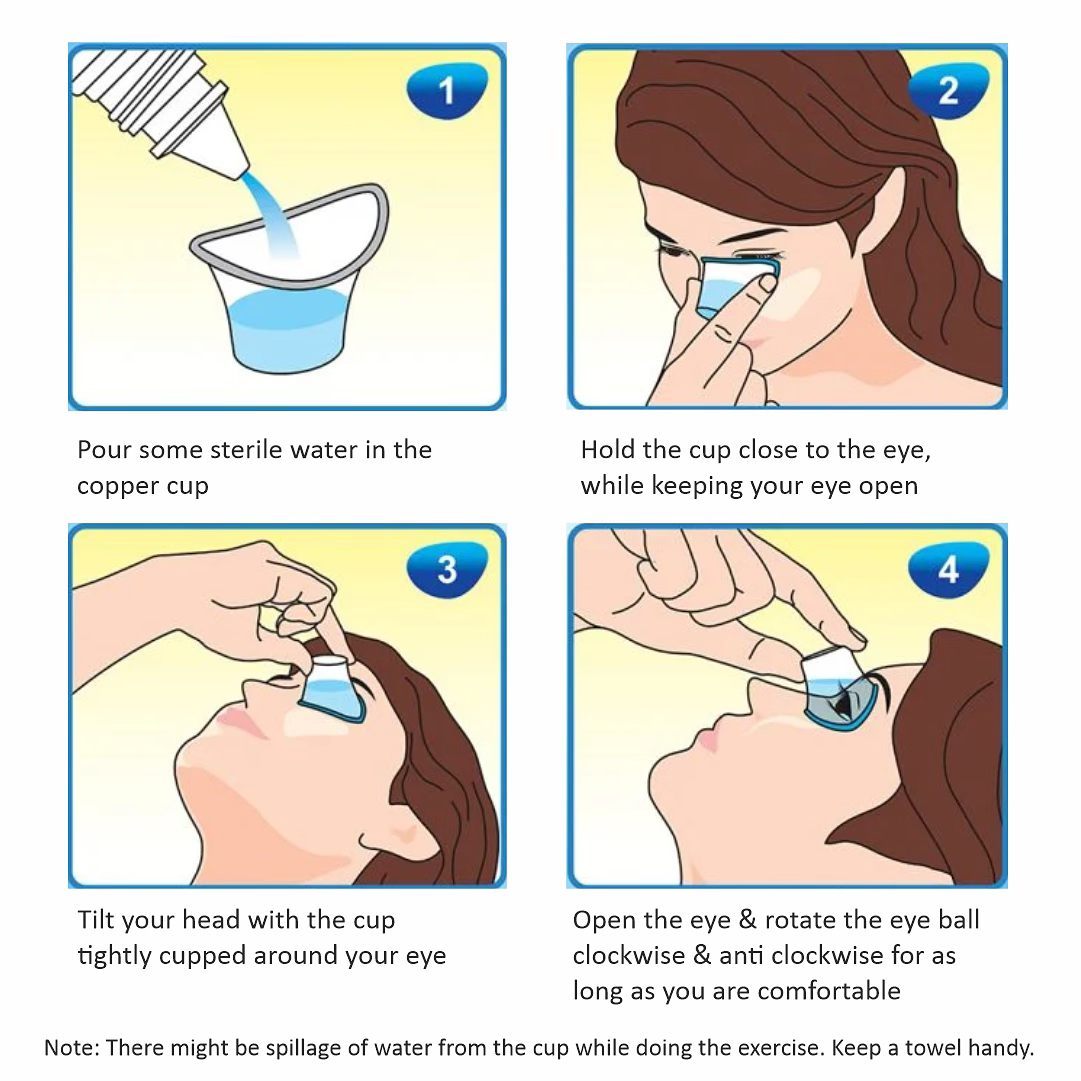 1

Pour some sterile water in the copper cup

2

Hold the cup close to the eye, while keeping your eye open

3

Tilt your head with the cup tightly cupped around your eye

4

Open the eye & rotate the eye ball clockwise & anti clockwise for as long as you are comfortable

Note: There might be spillage of water from the cup while doing the exercise. Keep a towel handy.