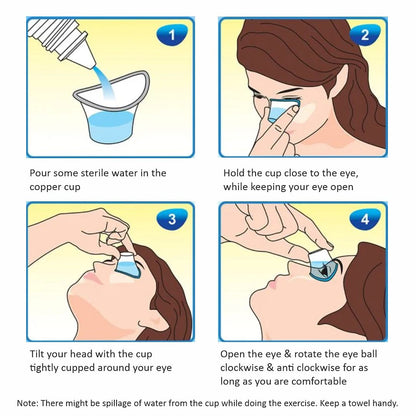 1

Pour some sterile water in the copper cup

2

Hold the cup close to the eye, while keeping your eye open

3

Tilt your head with the cup tightly cupped around your eye

4

Open the eye & rotate the eye ball clockwise & anti clockwise for as long as you are comfortable

Note: There might be spillage of water from the cup while doing the exercise. Keep a towel handy.